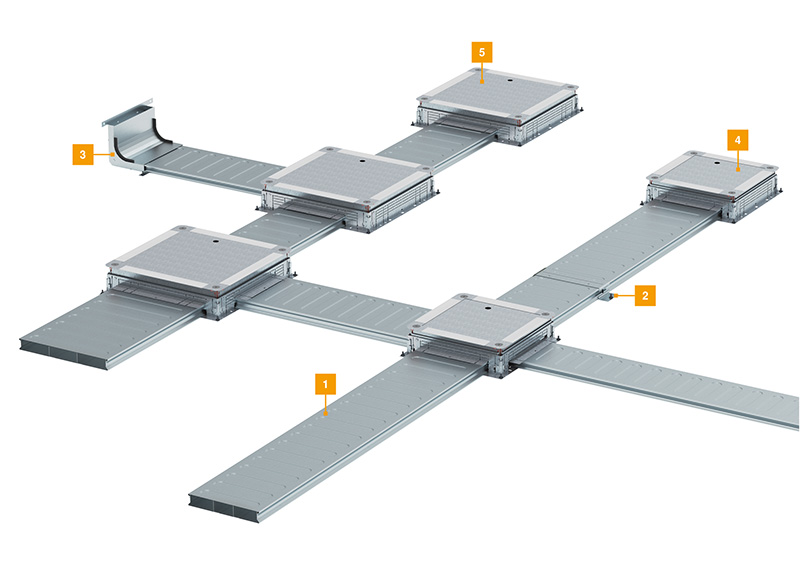 5
3
4
2
1