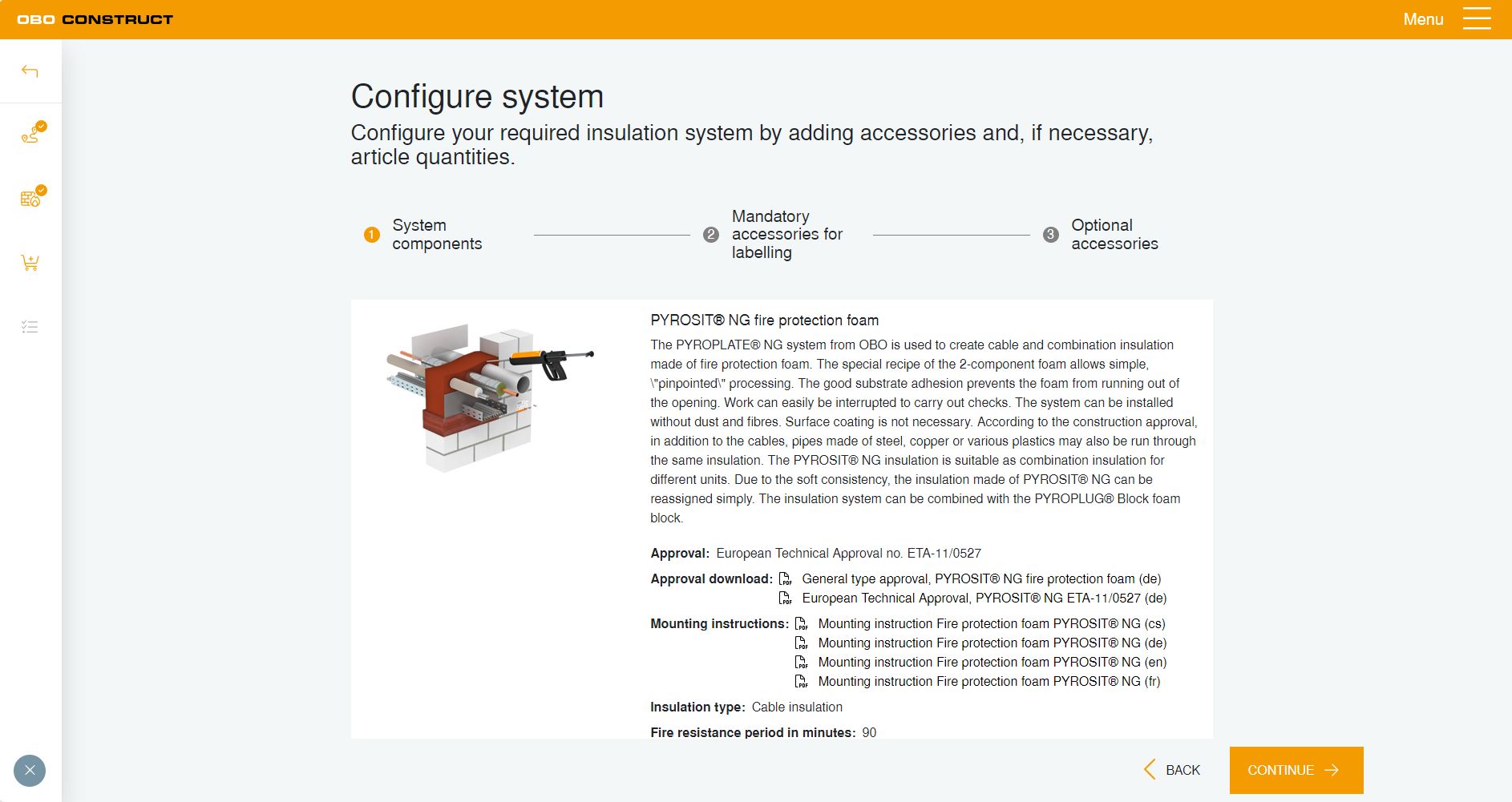 OBO CONSTRUCT

Menu

Configure system

Configure your required insulation system by adding accessories and, if necessary, article quantities.

1 System components

2 Mandatory accessories for labelling

3 Optional accessories

PYROSIT® NG fire protection foam

The PYROPLATE® NG system from OBO is used to create cable and combination insulation made of fire protection foam. The special recipe of the 2-component foam allows simple, \"pinpointed\" processing. The good substrate adhesion prevents the foam from running out of the opening. Work can easily be interrupted to carry out checks. The system can be installed without dust and fibres. Surface coating is not necessary. According to the construction approval, in addition to the cables, pipes made of steel, copper or various plastics may also be run through the same insulation. The PYROSIT® NG insulation is suitable as combination insulation for different units. Due to the soft consistency, the insulation made of PYROSIT® NG can be reassigned simply. The insulation system can be combined with the PYROPLUG® Block foam block.

Approval: European Technical Approval no. ETA-11/0527

Approval download: General type approval, PYROSIT® NG fire protection foam (de)
European Technical Approval, PYROSIT® NG ETA-11/0527 (de)

Mounting instructions: Mounting instruction Fire protection foam PYROSIT® NG (cs)
Mounting instruction Fire protection foam PYROSIT® NG (de)
Mounting instruction Fire protection foam PYROSIT® NG (en)
Mounting instruction Fire protection foam PYROSIT® NG (fr)

Insulation type: Cable insulation

Fire resistance period in minutes: 90

BACK

CONTINUE